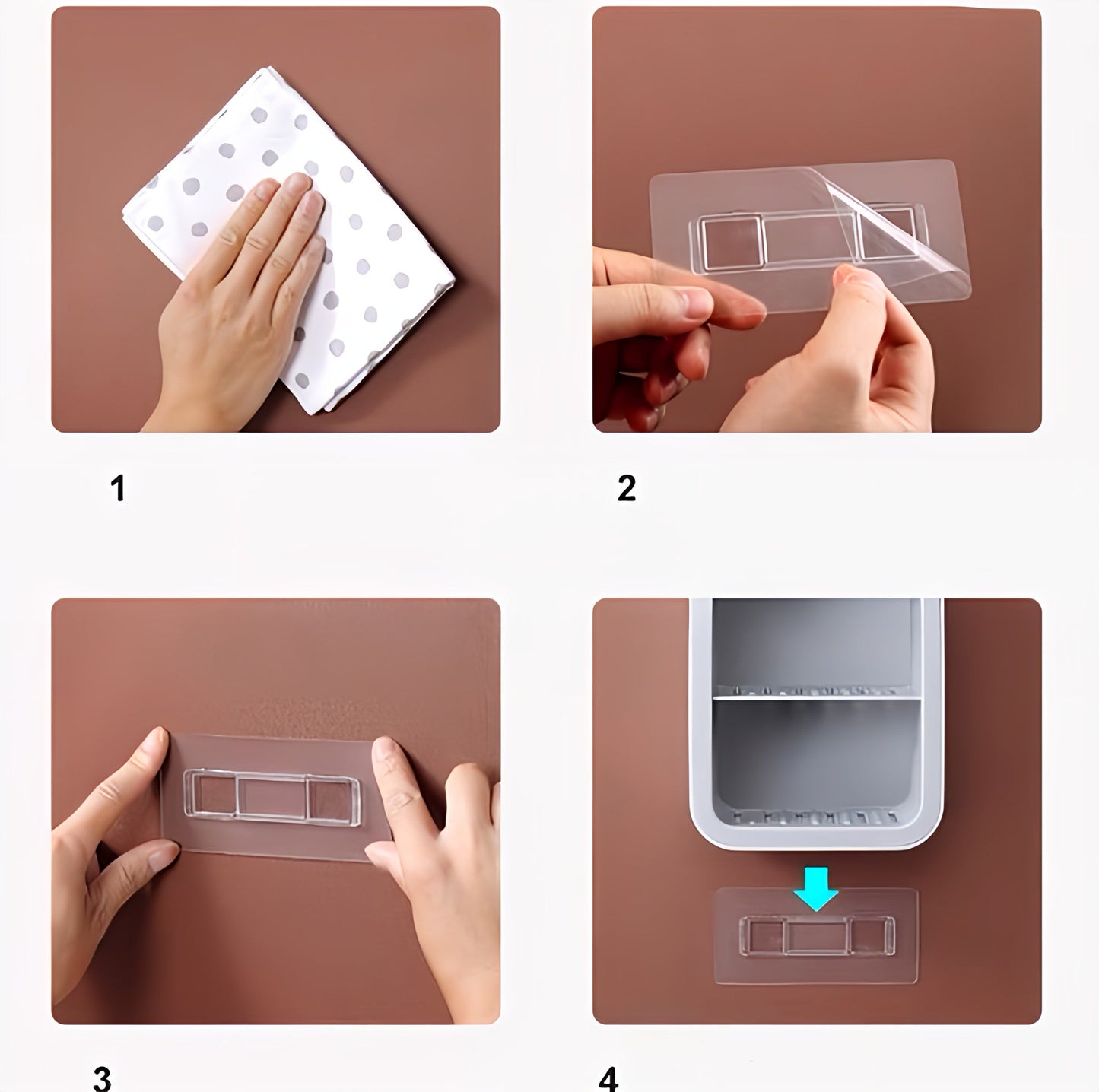 1

2

3

4