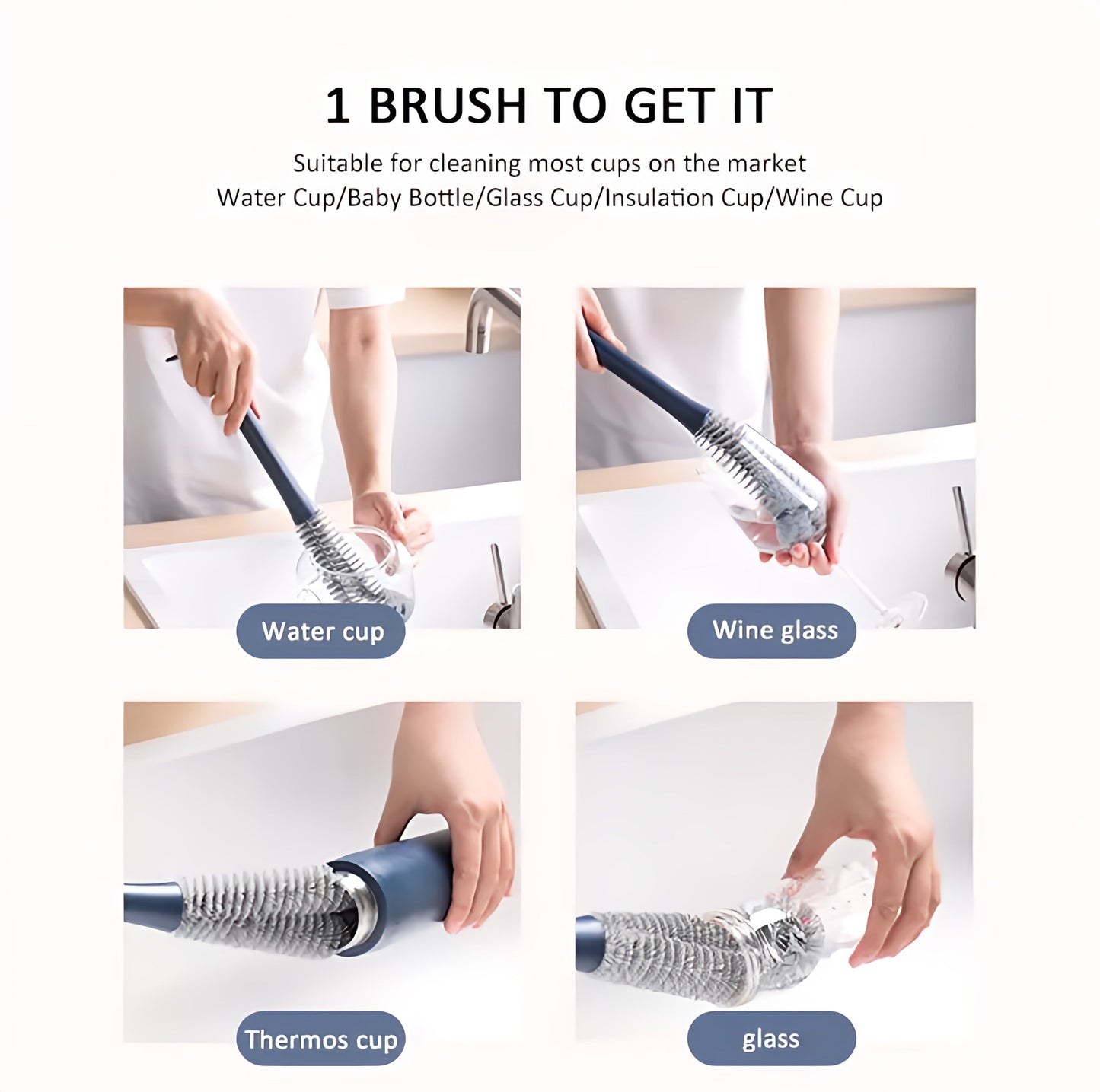 1 BRUSH TO GET IT

Suitable for cleaning most cups on the market
Water Cup/Baby Bottle/Glass Cup/Insulation Cup/Wine Cup

Water cup

Wine glass

Thermos cup

glass